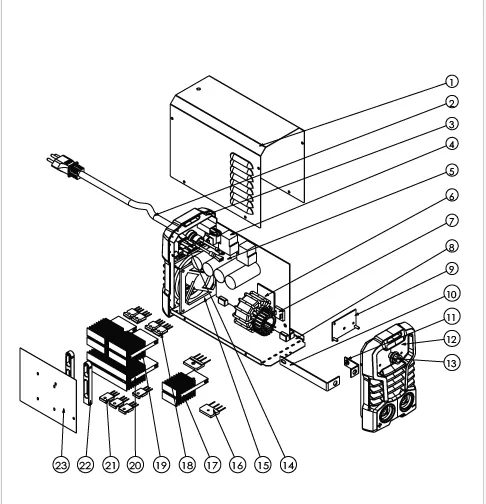 1
2
3
4
5
6
7
8
9
10
11
12
13
23 22 21 20 19 18 17 16 15 14