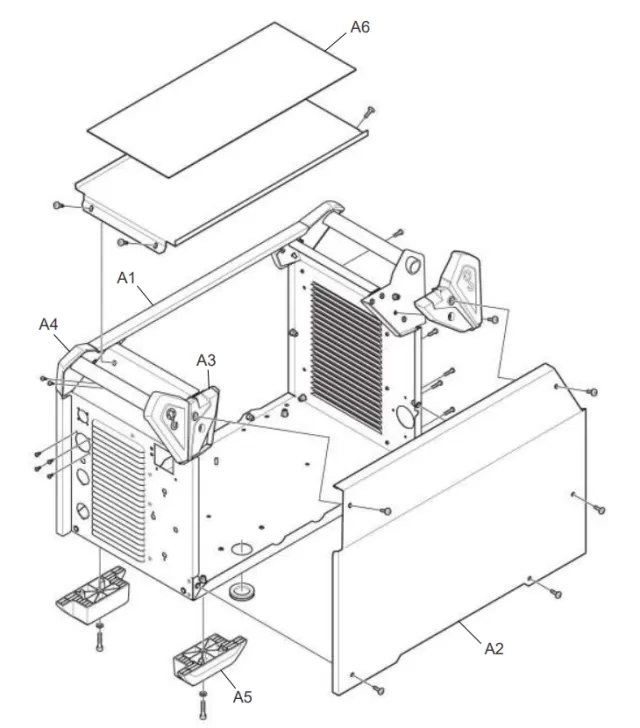 A6
A1
A4
A3
A2
A5