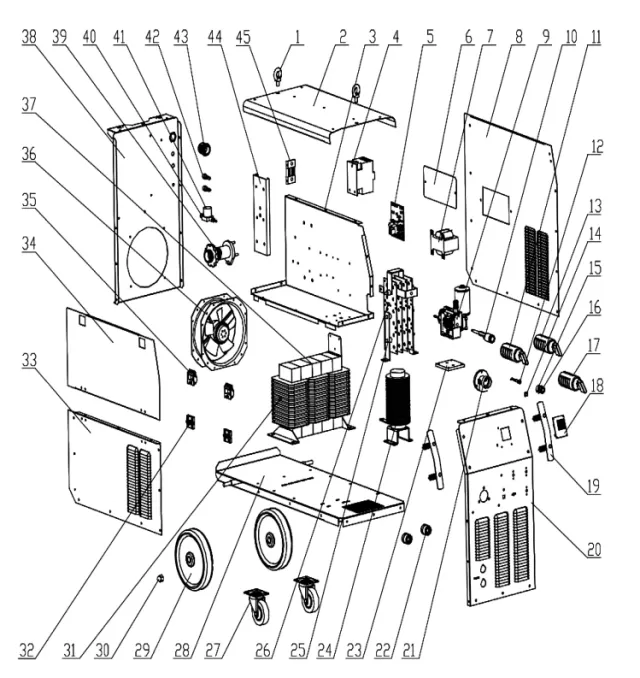 38 39 40 41 42 43 44 45 1 2 3 4 5 6 7 8 9 10 11

37

36

35

34

33

12

13

14

15

16

17

18

19

20

32 31 30 29 28 27 26 25 24 23 22 21