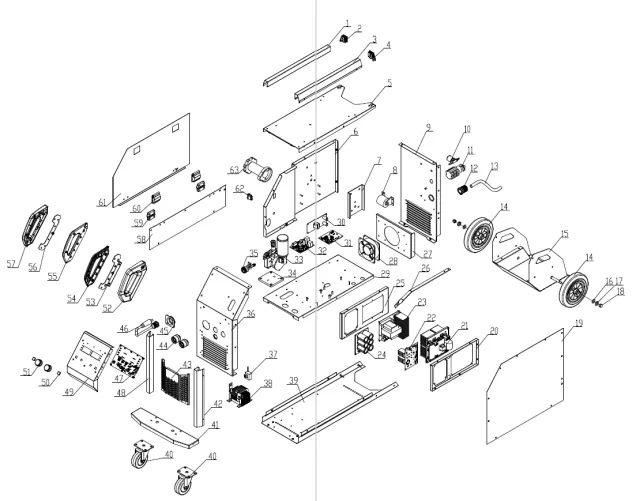 1
2
3
4
5
6
7
8
9
10
11
12
13
14
15
14
16
17
18
19
20
21
22
23
24
25
26
27
28
29
30
31
32
33
34
35
36
37
38
39
40
40
41
42
43
44
45
46
47
48
49
50
51
52
53
54
55
56
57
58
59
60
61
62
63