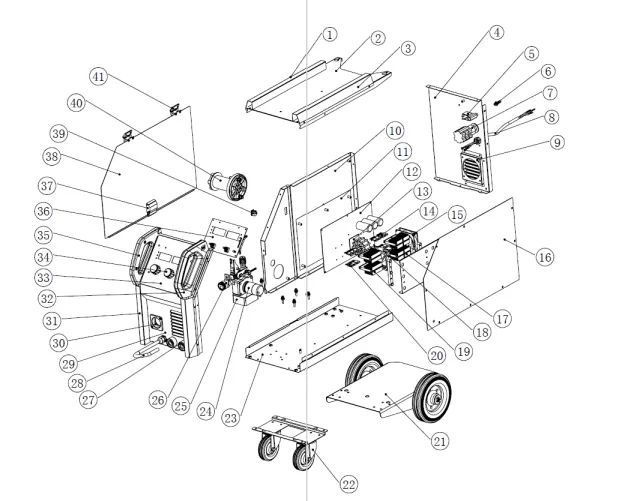 1
2
3
4
5
6
7
8
9
10
11
12
13
14
15
16
17
18
19
20
21
22
23
24
25
26
27
28
29
30
31
32
33
34
35
36
37
38
39
40
41