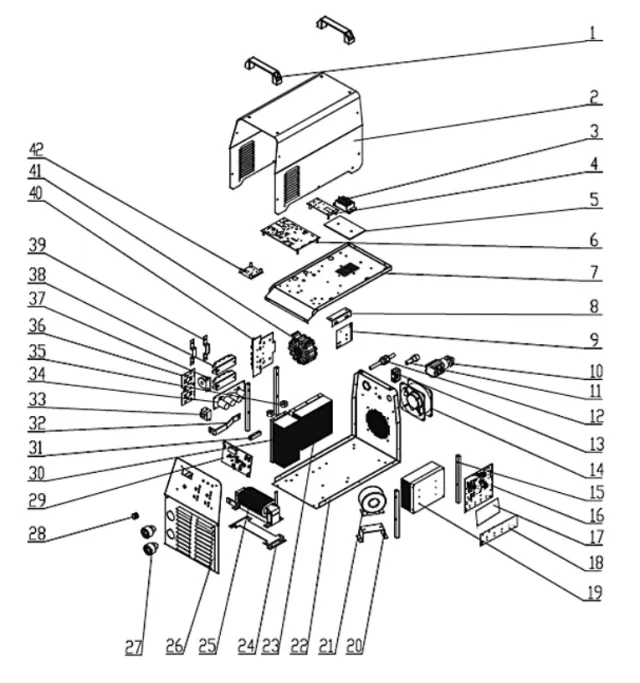 1
2
3
4
5
6
7
8
9
10
11
12
13
14
15
16
17
18
19
42
41
40
39
38
37
36
35
34
33
32
31
30
29
28
27
26
25
24
23
22
21
20