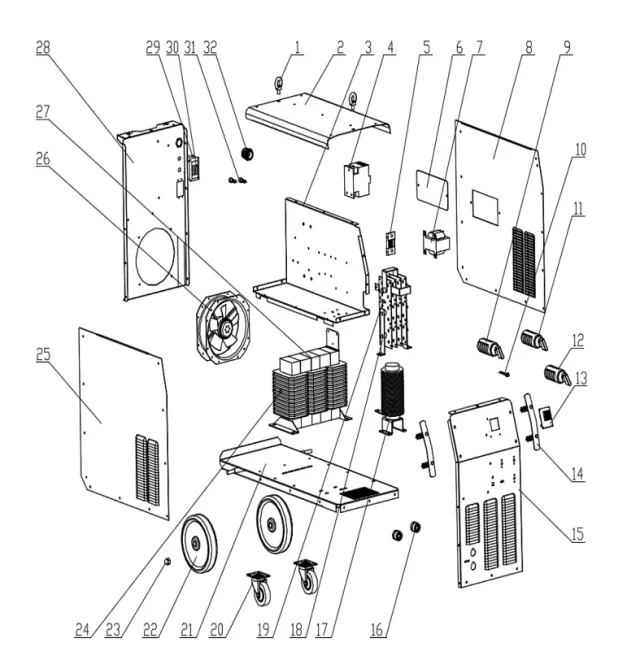 28
29
30
31
32
1
2
3
4
5
6
7
8
9
27
26
10
11
25
12
13
14
15
24
23
22
21
20
19
18
17
16