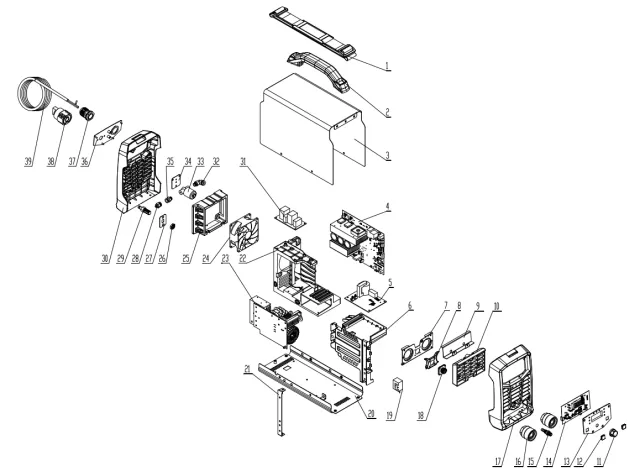 1
2
3
39 38 37 36
35 34 33 32
31
4
30 29 28 27 26 25 24 23 22
5
6
7 8 9 10
21
20
19
18
17 16 15 14 13 12 11