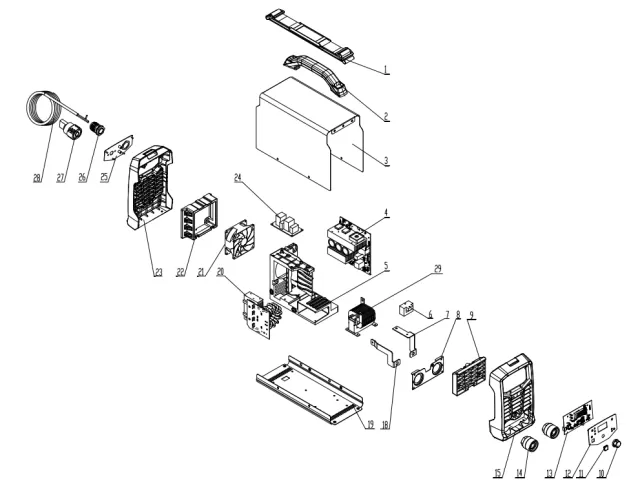 1
2
3
28
27
26
25
24
4
23
22
21
20
5
29
6
7
8
9
19
18
15
14
13
12
11
10