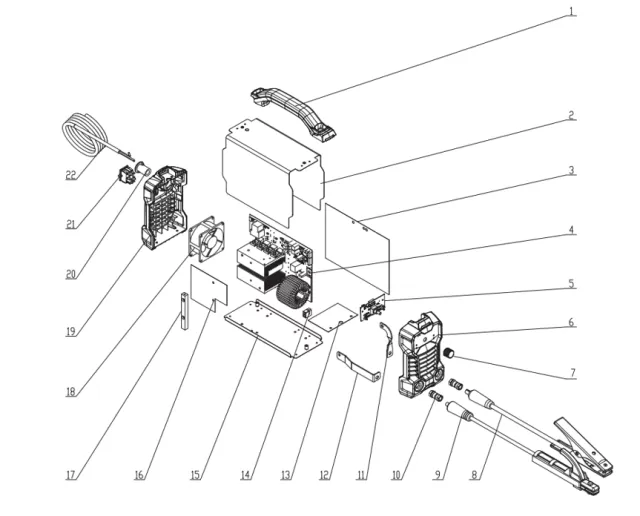 1
2
3
4
5
6
7
22
21
20
19
18
17
16
15
14
13
12
11
10
9
8