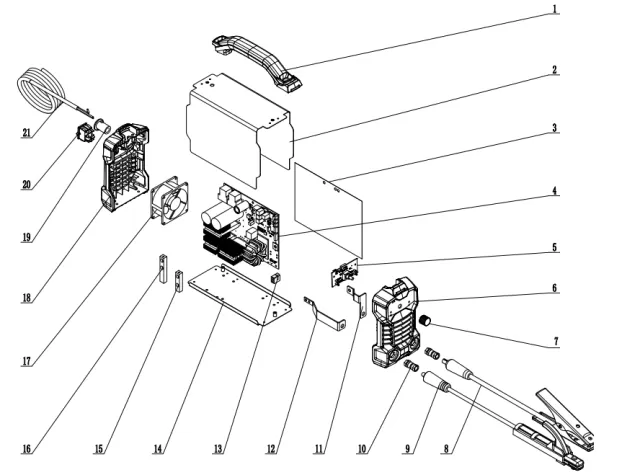 1
2
3
4
5
6
7
21
20
19
18
17
16
15
14
13
12
11
10
9
8